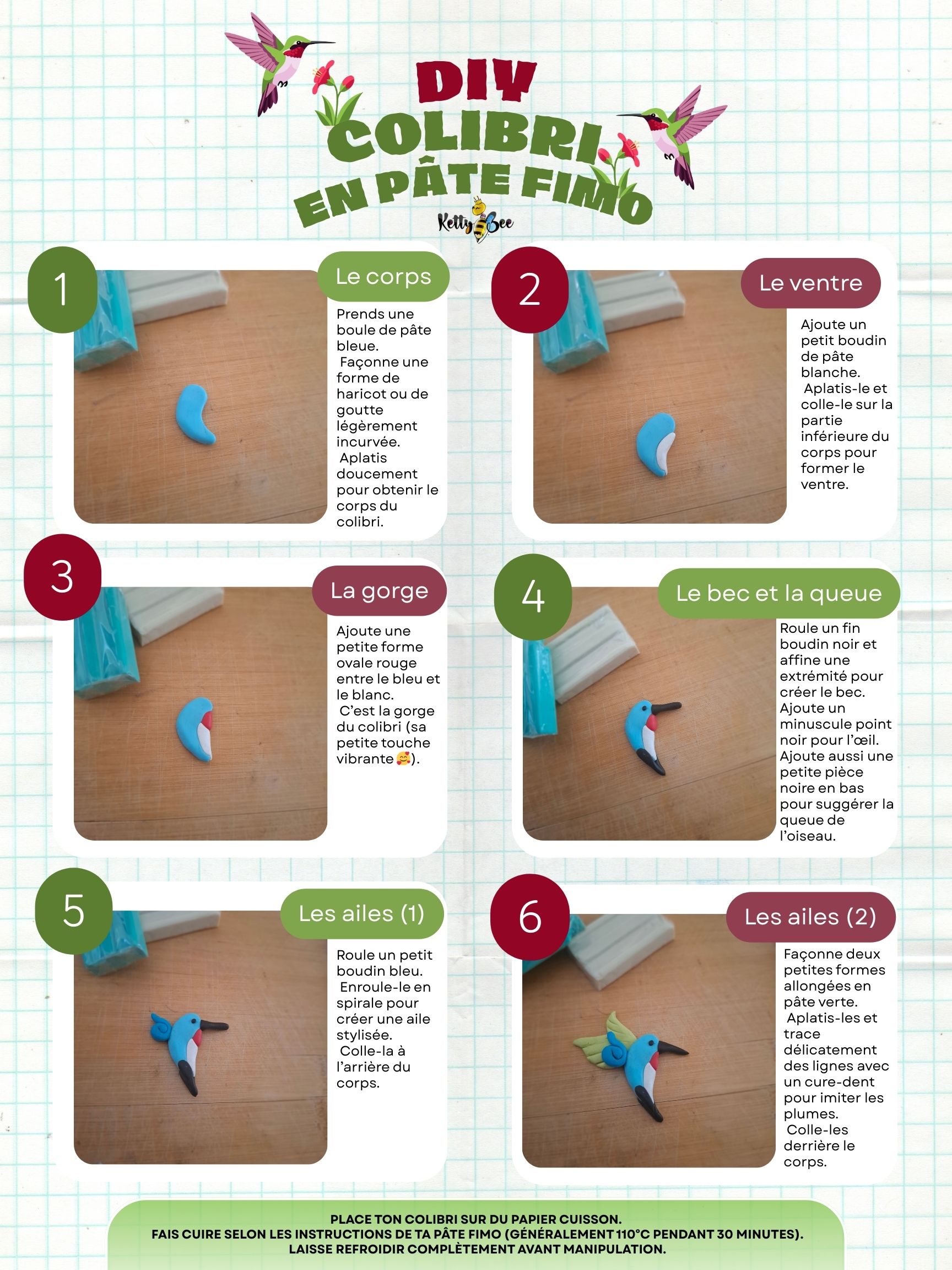 DIY
COLIBRI
EN PÂTE FIMO
Ketty Bee

1
Le corps
Prends une boule de pâte bleue.
Façonne une forme de haricot ou de goutte légèrement incurvée.
Aplatis doucement pour obtenir le corps du colibri.

2
Le ventre
Ajoute un petit boudin de pâte blanche.
Aplatis-le et colle-le sur la partie inférieure du corps pour former le ventre.

3
La gorge
Ajoute une petite forme ovale rouge entre le bleu et le blanc.
C'est la gorge du colibri (sa petite touche vibrante 🥰).

4
Le bec et la queue
Roule un fin boudin noir et affine une extrémité pour créer le bec.
Ajoute un minuscule point noir pour l'œil.
Ajoute aussi une petite pièce noire en bas pour suggérer la queue de l'oiseau.

5
Les ailes (1)
Roule un petit boudin bleu.
Enroule-le en spirale pour créer une aile stylisée.
Colle-la à l'arrière du corps.

6
Les ailes (2)
Façonne deux petites formes allongées en pâte verte.
Aplatis-les et trace délicatement des lignes avec un cure-dent pour imiter les plumes.
Colle-les derrière le corps.

PLACE TON COLIBRI SUR DU PAPIER CUISSON.
FAIS CUIRE SELON LES INSTRUCTIONS DE TA PÂTE FIMO (GÉNÉRALEMENT 110°C PENDANT 30 MINUTES).
LAISSE REFROIDIR COMPLÈTEMENT AVANT MANIPULATION.